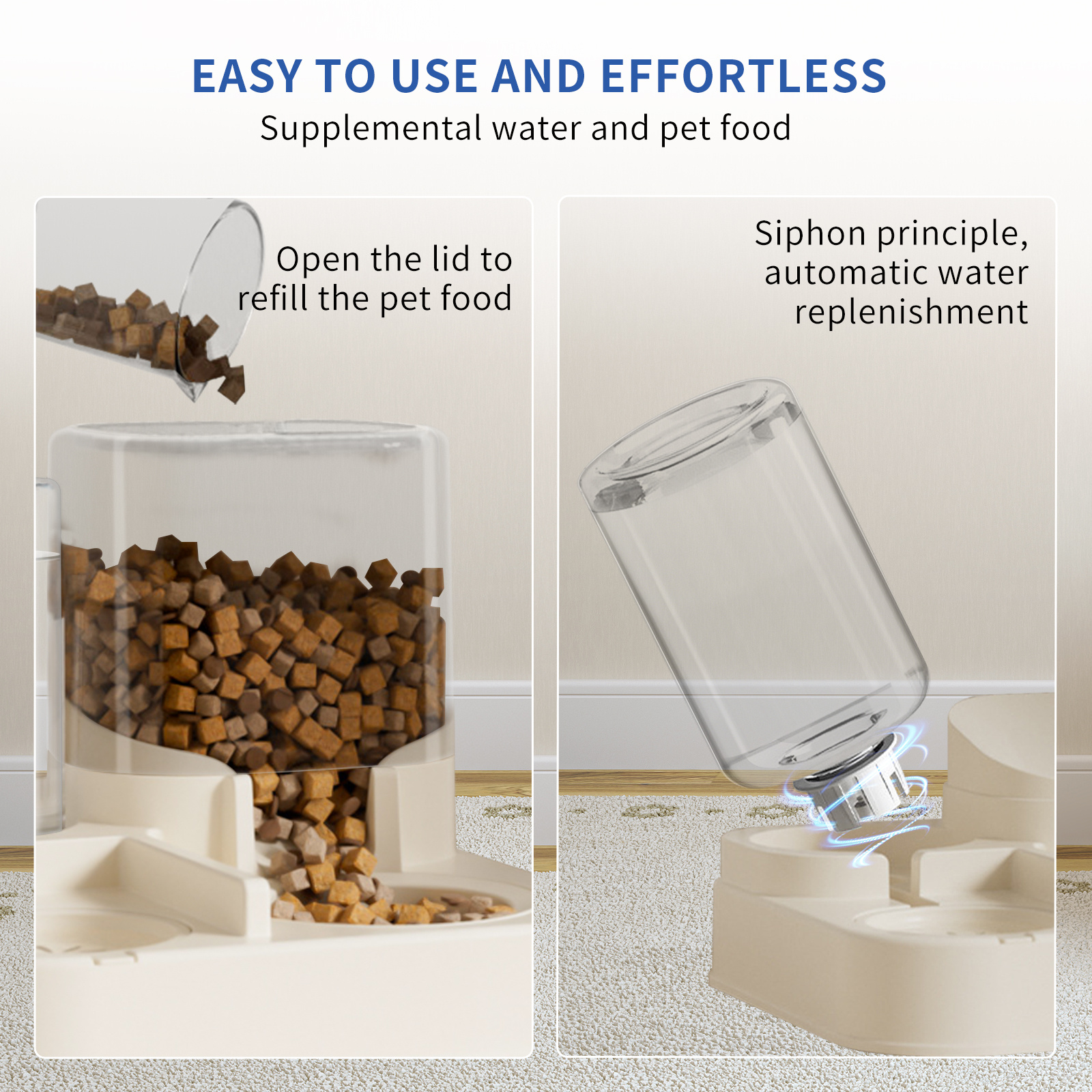 EASY TO USE AND EFFORTLESS
Supplemental water and pet food

Open the lid to refill the pet food

Siphon principle, automatic water replenishment